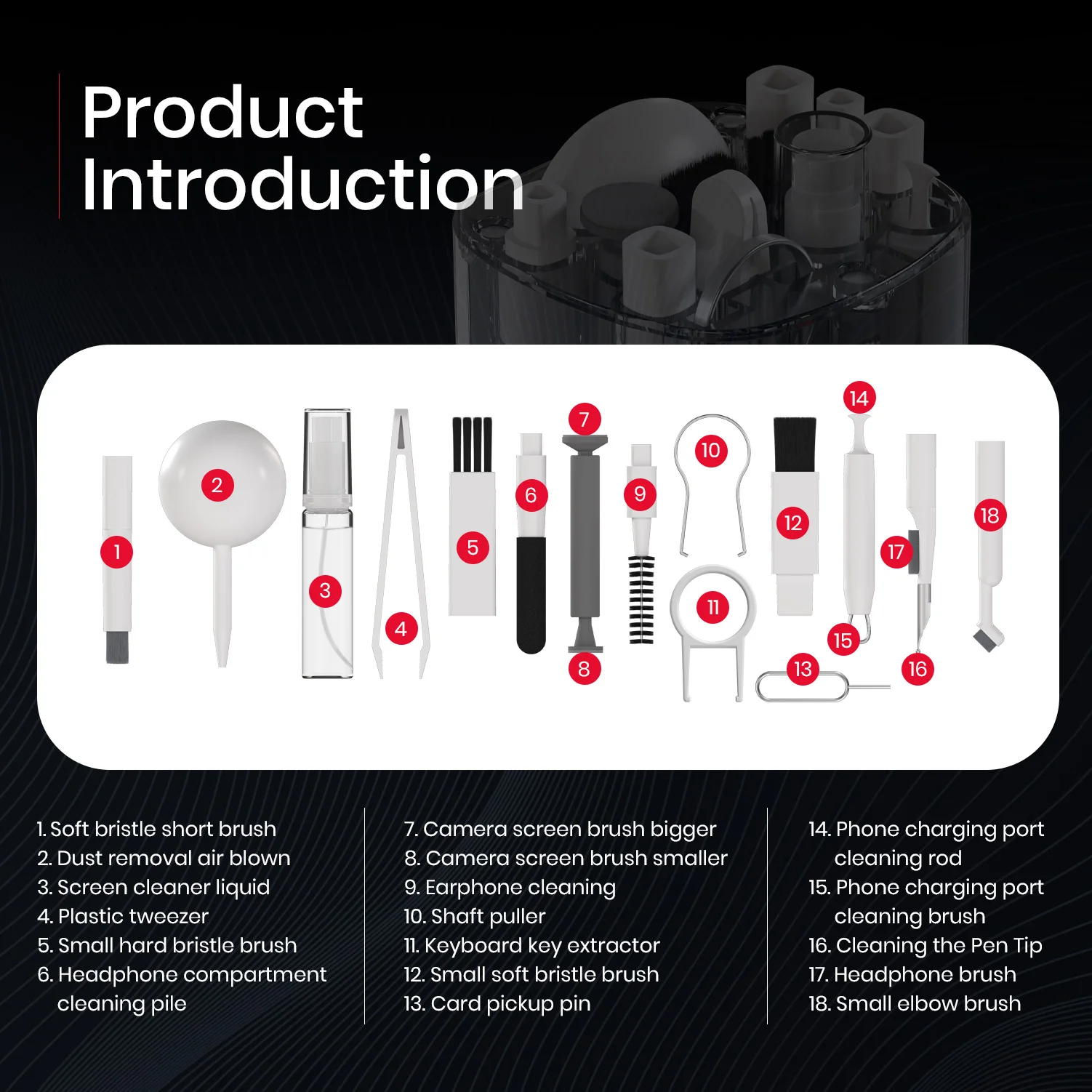 Product Introduction

1 2 3 4 5 6 7 8 9 10 11 12 13 14 15 16 17 18

1. Soft bristle short brush
2. Dust removal air blown
3. Screen cleaner liquid
4. Plastic tweezer
5. Small hard bristle brush
6. Headphone compartment cleaning pile

7. Camera screen brush bigger
8. Camera screen brush smaller
9. Earphone cleaning
10. Shaft puller
11. Keyboard key extractor
12. Small soft bristle brush
13. Card pickup pin

14. Phone charging port cleaning rod
15. Phone charging port cleaning brush
16. Cleaning the Pen Tip
17. Headphone brush
18. Small elbow brush